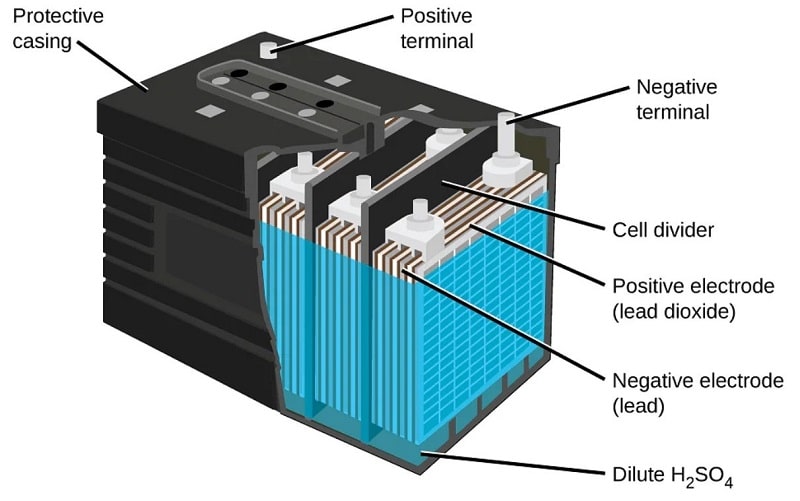 Protective casing

Positive terminal

Negative terminal

Cell divider

Positive electrode (lead dioxide)

Negative electrode (lead)

Dilute $H_2SO_4$